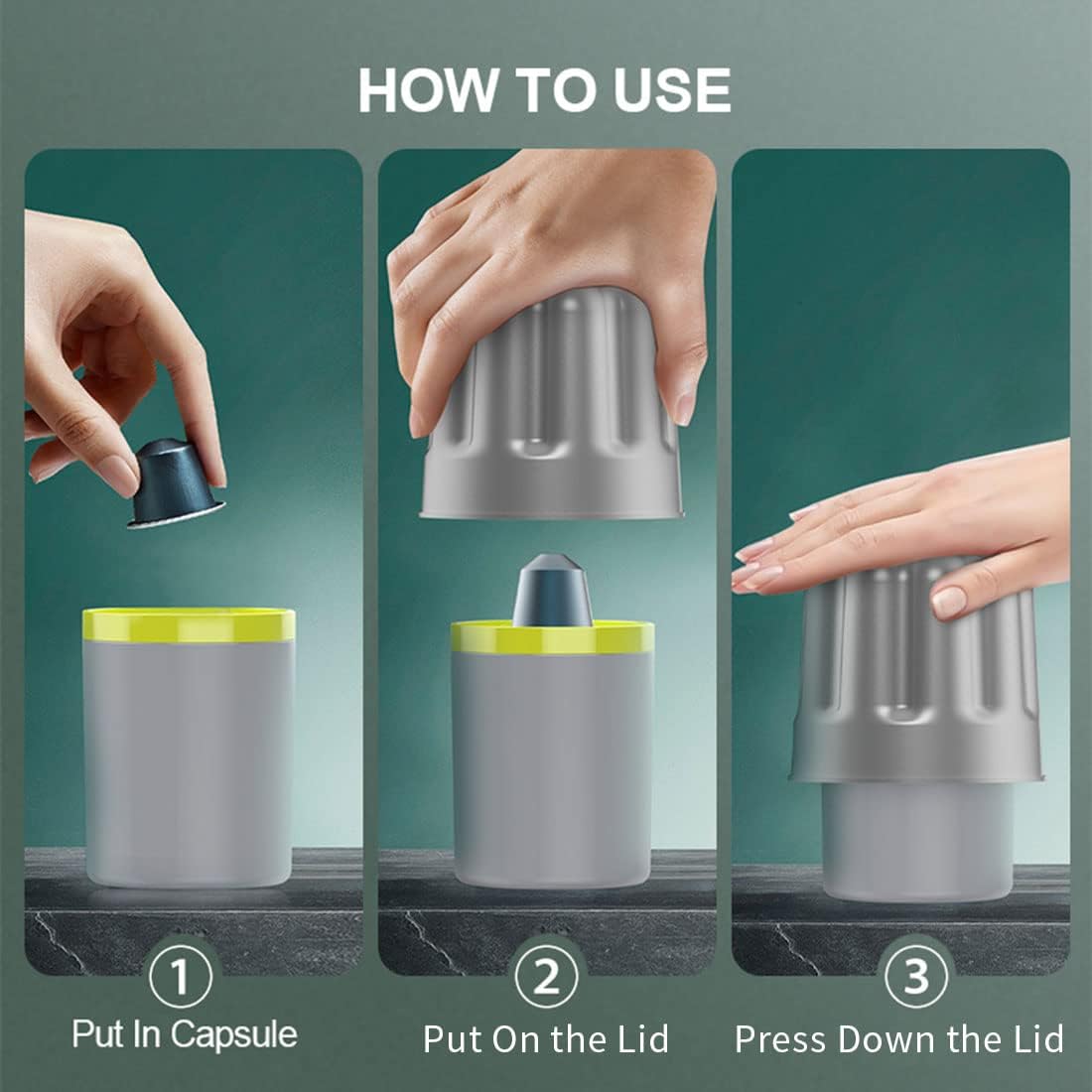 HOW TO USE

1
Put In Capsule

2
Put On the Lid

3
Press Down the Lid